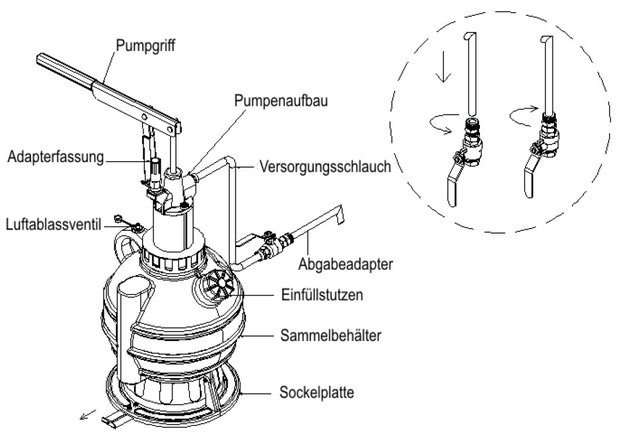 Pumpgriff

Pumpenaufbau

Adapterfassung

Versorgungsschlauch

Luftablassventil

Abgabeadapter

Einfüllstutzen

Sammelbehälter

Sockelplatte